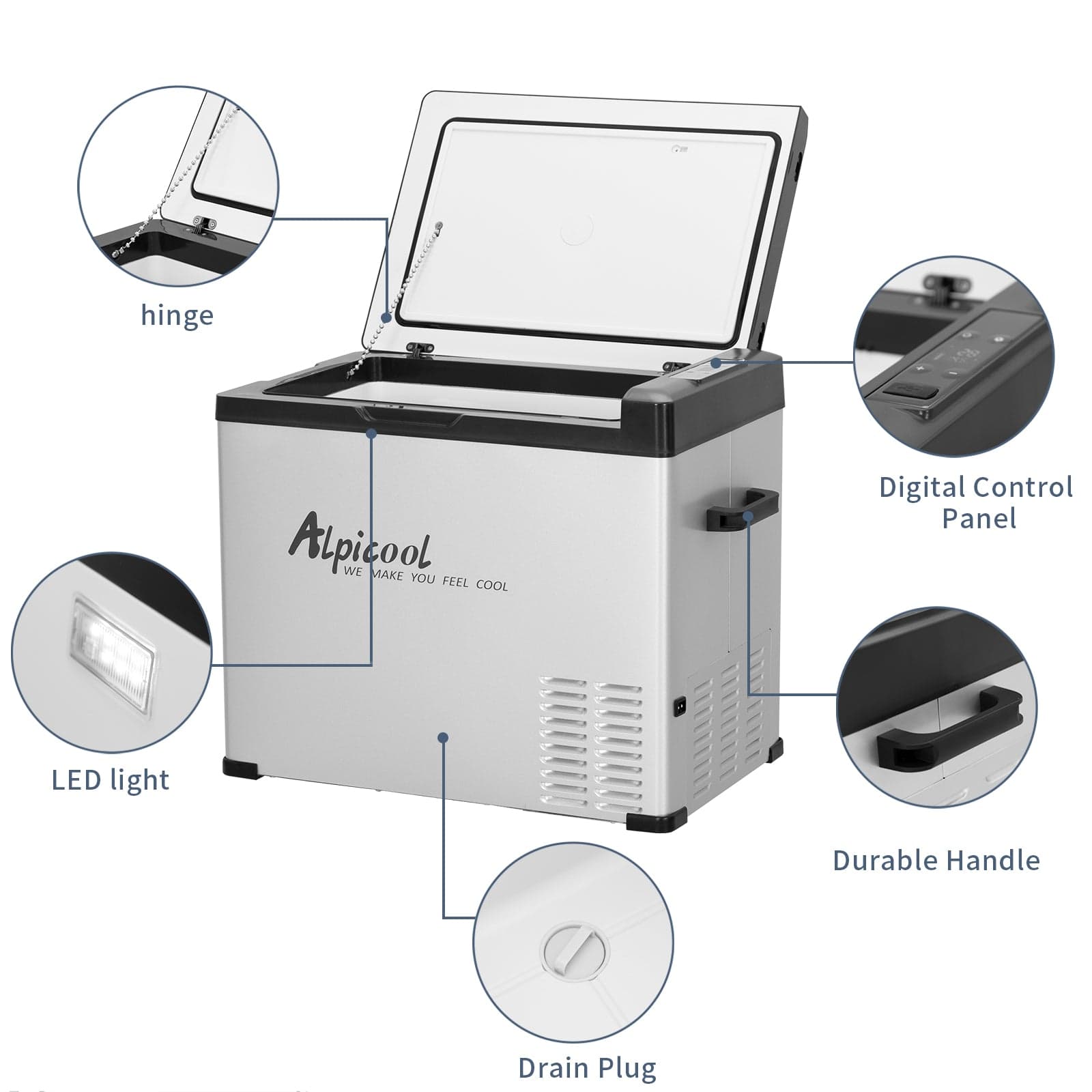 hinge

Digital Control Panel

Alpicool
WE MAKE YOU FEEL COOL

LED light

Durable Handle

Drain Plug